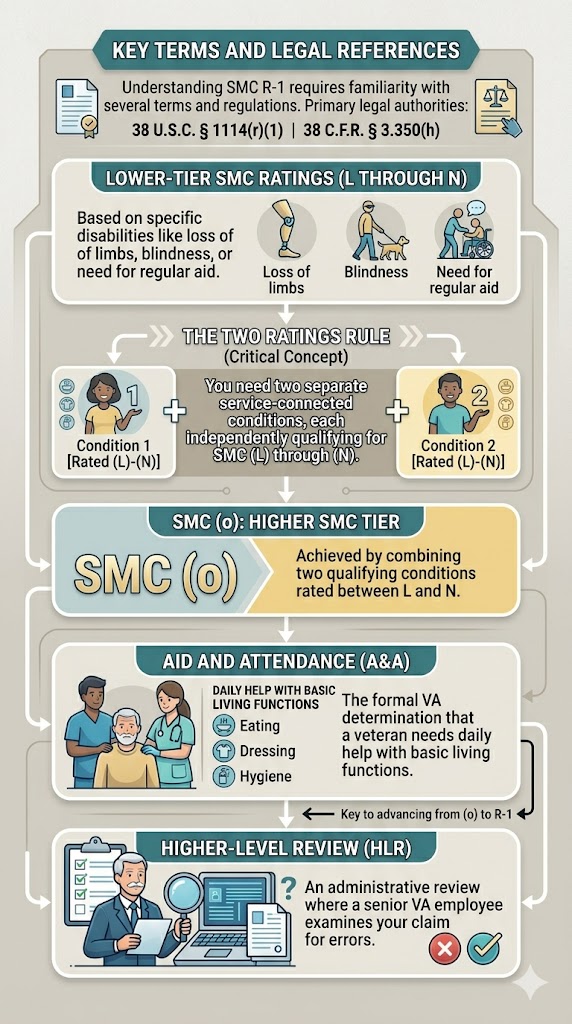 KEY TERMS AND LEGAL REFERENCES

Understanding SMC R-1 requires familiarity with several terms and regulations. Primary legal authorities:

38 U.S.C. § 1114(r)(1) | 38 C.F.R. § 3.350(h)

LOWER-TIER SMC RATINGS (L THROUGH N)

Based on specific disabilities like loss of of limbs, blindness, or need for regular aid.

Loss of limbs

Blindness

Need for regular aid

THE TWO RATINGS RULE
(Critical Concept)

1

Condition 1 [Rated (L)-(N)]

+

You need two separate service-connected conditions, each independently qualifying for SMC (L) through (N).

+

2

Condition 2 [Rated (L)-(N)]

SMC (o): HIGHER SMC TIER

SMC (o)

Achieved by combining two qualifying conditions rated between L and N.

AID AND ATTENDANCE (A&A)

DAILY HELP WITH BASIC LIVING FUNCTIONS

Eating

Dressing

Hygiene

The formal VA determination that a veteran needs daily help with basic living functions.

Key to advancing from (o) to R-1

HIGHER-LEVEL REVIEW (HLR)

?

An administrative review where a senior VA employee examines your claim for errors.