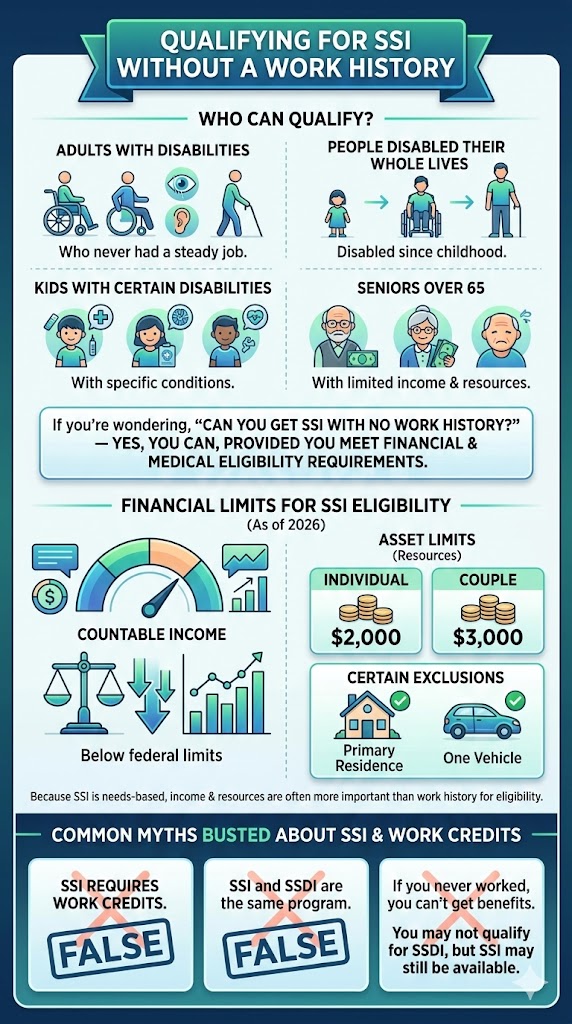 QUALIFYING FOR SSI WITHOUT A WORK HISTORY

WHO CAN QUALIFY?

ADULTS WITH DISABILITIES

Who never had a steady job.

PEOPLE DISABLED THEIR WHOLE LIVES

Disabled since childhood.

KIDS WITH CERTAIN DISABILITIES

With specific conditions.

SENIORS OVER 65

With limited income & resources.

If you're wondering, "CAN YOU GET SSI WITH NO WORK HISTORY?" — YES, YOU CAN, PROVIDED YOU MEET FINANCIAL & MEDICAL ELIGIBILITY REQUIREMENTS.

FINANCIAL LIMITS FOR SSI ELIGIBILITY
(As of 2026)

COUNTABLE INCOME

Below federal limits

ASSET LIMITS
(Resources)

INDIVIDUAL
$2,000

COUPLE
$3,000

CERTAIN EXCLUSIONS

Primary Residence

One Vehicle

Because SSI is needs-based, income & resources are often more important than work history for eligibility.

COMMON MYTHS BUSTED ABOUT SSI & WORK CREDITS

SSI REQUIRES WORK CREDITS.
FALSE

SSI and SSDI are the same program.
FALSE

If you never worked, you can't get benefits.

You may not qualify for SSDI, but SSI may still be available.