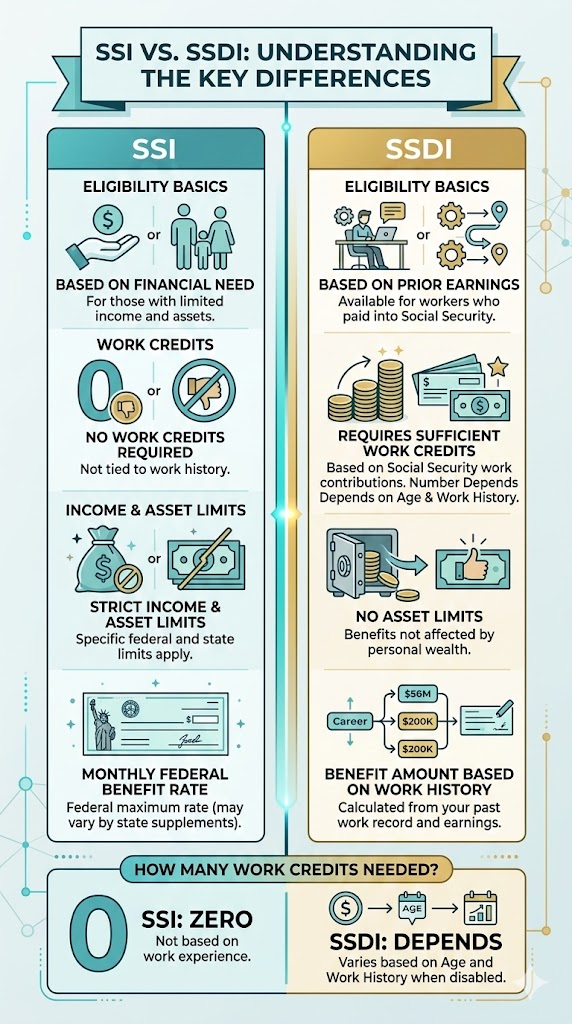 SSI VS. SSDI: UNDERSTANDING THE KEY DIFFERENCES

SSI

ELIGIBILITY BASICS

$ or

BASED ON FINANCIAL NEED
For those with limited income and assets.

WORK CREDITS

0 or

NO WORK CREDITS REQUIRED
Not tied to work history.

INCOME & ASSET LIMITS

$ or

STRICT INCOME & ASSET LIMITS
Specific federal and state limits apply.

$

MONTHLY FEDERAL BENEFIT RATE
Federal maximum rate (may vary by state supplements).

SSDI

ELIGIBILITY BASICS

or

BASED ON PRIOR EARNINGS
Available for workers who paid into Social Security.

$ $

REQUIRES SUFFICIENT WORK CREDITS
Based on Social Security work contributions. Number Depends Depends on Age & Work History.

NO ASSET LIMITS
Benefits not affected by personal wealth.

Career $56M $200K $200K

BENEFIT AMOUNT BASED ON WORK HISTORY
Calculated from your past work record and earnings.

HOW MANY WORK CREDITS NEEDED?

0 SSI: ZERO
Not based on work experience.

$ AGE

SSDI: DEPENDS
Varies based on Age and Work History when disabled.