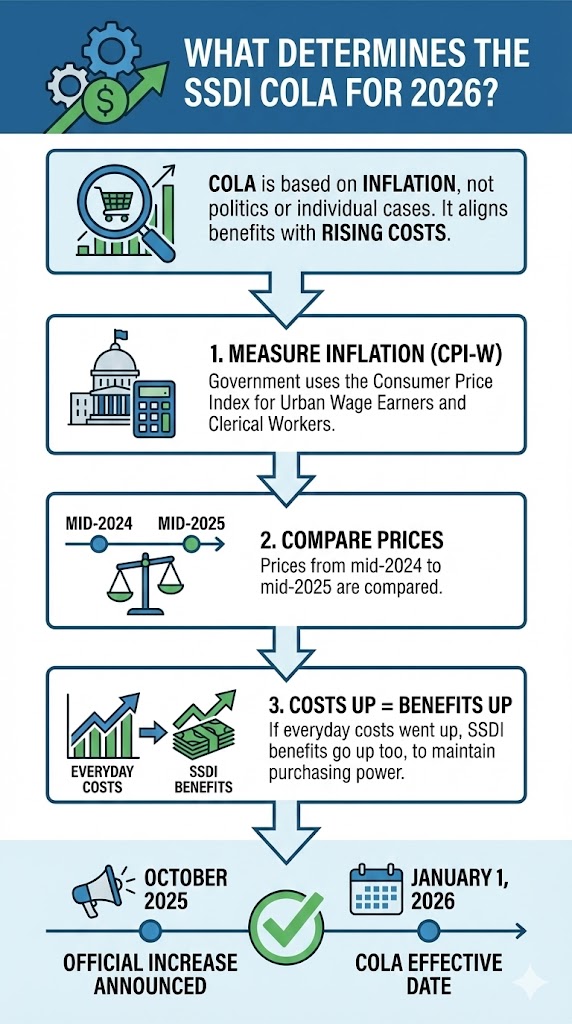 WHAT DETERMINES THE SSDI COLA FOR 2026?

COLA is based on INFLATION, not politics or individual cases. It aligns benefits with RISING COSTS.

1. MEASURE INFLATION (CPI-W)
Government uses the Consumer Price Index for Urban Wage Earners and Clerical Workers.

MID-2024 MID-2025

2. COMPARE PRICES
Prices from mid-2024 to mid-2025 are compared.

EVERYDAY COSTS SSDI BENEFITS

3. COSTS UP = BENEFITS UP
If everyday costs went up, SSDI benefits go up too, to maintain purchasing power.

OCTOBER 2025
OFFICIAL INCREASE ANNOUNCED

JANUARY 1, 2026
COLA EFFECTIVE DATE