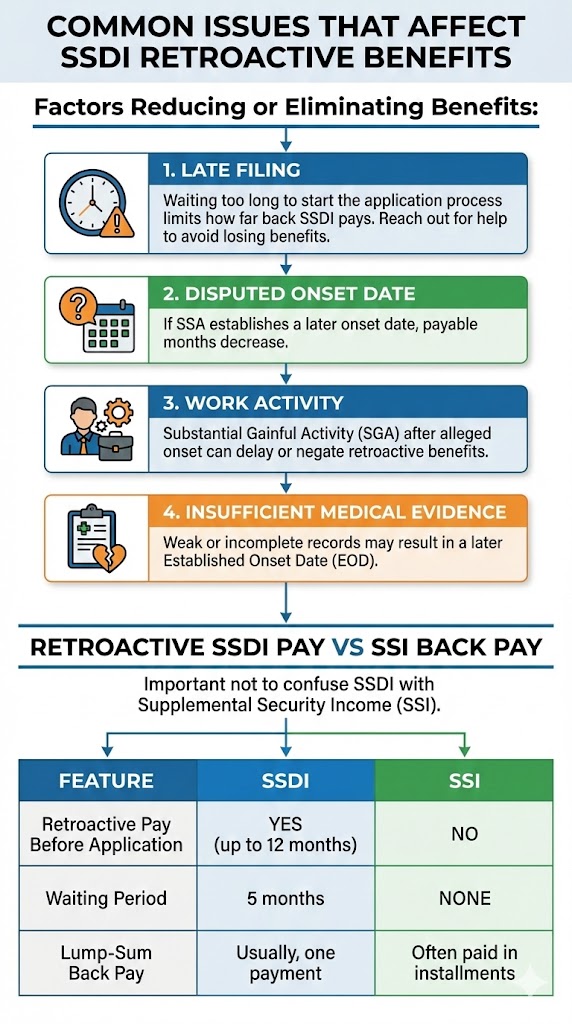 COMMON ISSUES THAT AFFECT SSDI RETROACTIVE BENEFITS

Factors Reducing or Eliminating Benefits:

1. LATE FILING
Waiting too long to start the application process limits how far back SSDI pays. Reach out for help to avoid losing benefits.

2. DISPUTED ONSET DATE
If SSA establishes a later onset date, payable months decrease.

3. WORK ACTIVITY
Substantial Gainful Activity (SGA) after alleged onset can delay or negate retroactive benefits.

4. INSUFFICIENT MEDICAL EVIDENCE
Weak or incomplete records may result in a later Established Onset Date (EOD).

RETROACTIVE SSDI PAY VS SSI BACK PAY

Important not to confuse SSDI with Supplemental Security Income (SSI).

| FEATURE | SSDI | SSI |
|---|---|---|
| Retroactive Pay Before Application | YES (up to 12 months) | NO |
| Waiting Period | 5 months | NONE |
| Lump-Sum Back Pay | Usually, one payment | Often paid in installments |