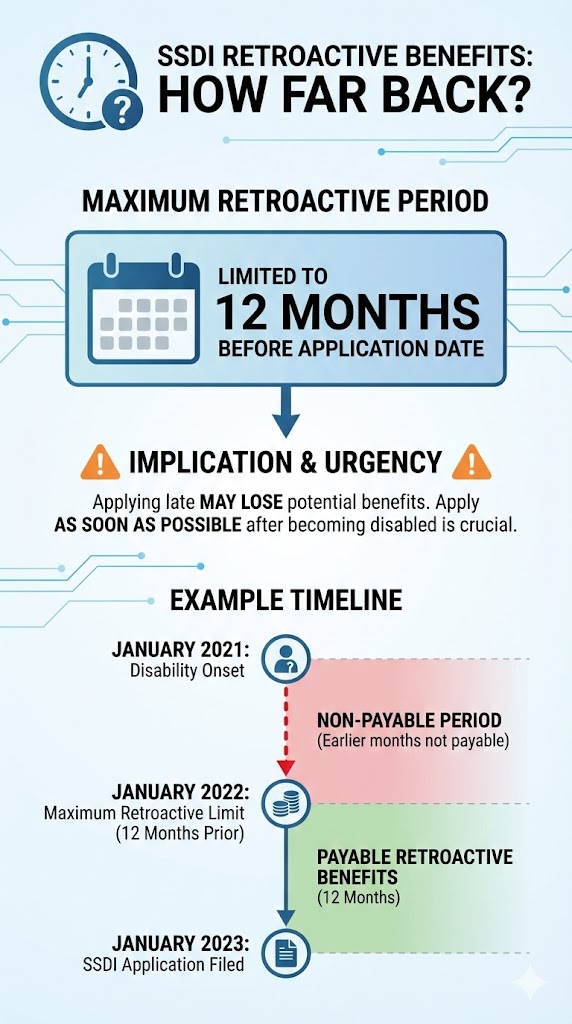 SSDI RETROACTIVE BENEFITS: HOW FAR BACK?

MAXIMUM RETROACTIVE PERIOD

LIMITED TO
12 MONTHS
BEFORE APPLICATION DATE

IMPLICATION & URGENCY

Applying late MAY LOSE potential benefits. Apply AS SOON AS POSSIBLE after becoming disabled is crucial.

EXAMPLE TIMELINE

JANUARY 2021:
Disability Onset

NON-PAYABLE PERIOD
(Earlier months not payable)

JANUARY 2022:
Maximum Retroactive Limit
(12 Months Prior)

PAYABLE RETROACTIVE BENEFITS
(12 Months)

JANUARY 2023:
SSDI Application Filed