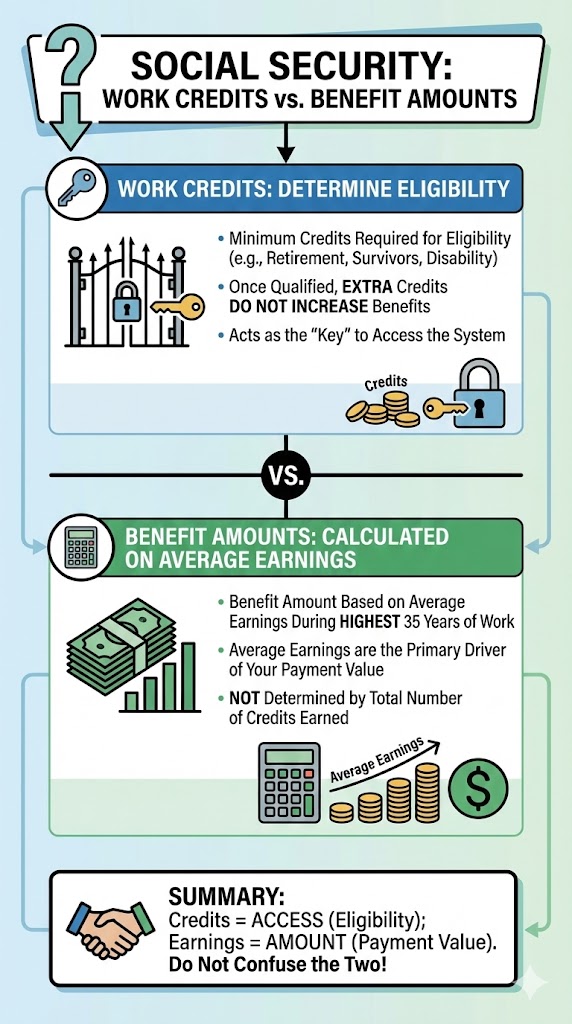 ?

SOCIAL SECURITY:
WORK CREDITS vs. BENEFIT AMOUNTS

WORK CREDITS: DETERMINE ELIGIBILITY

• Minimum Credits Required for Eligibility (e.g., Retirement, Survivors, Disability)
• Once Qualified, EXTRA Credits DO NOT INCREASE Benefits
• Acts as the "Key" to Access the System

Credits

VS.

BENEFIT AMOUNTS: CALCULATED ON AVERAGE EARNINGS

• Benefit Amount Based on Average Earnings During HIGHEST 35 Years of Work
• Average Earnings are the Primary Driver of Your Payment Value
• NOT Determined by Total Number of Credits Earned

Average Earnings

$

SUMMARY:
Credits = ACCESS (Eligibility);
Earnings = AMOUNT (Payment Value).
Do Not Confuse the Two!