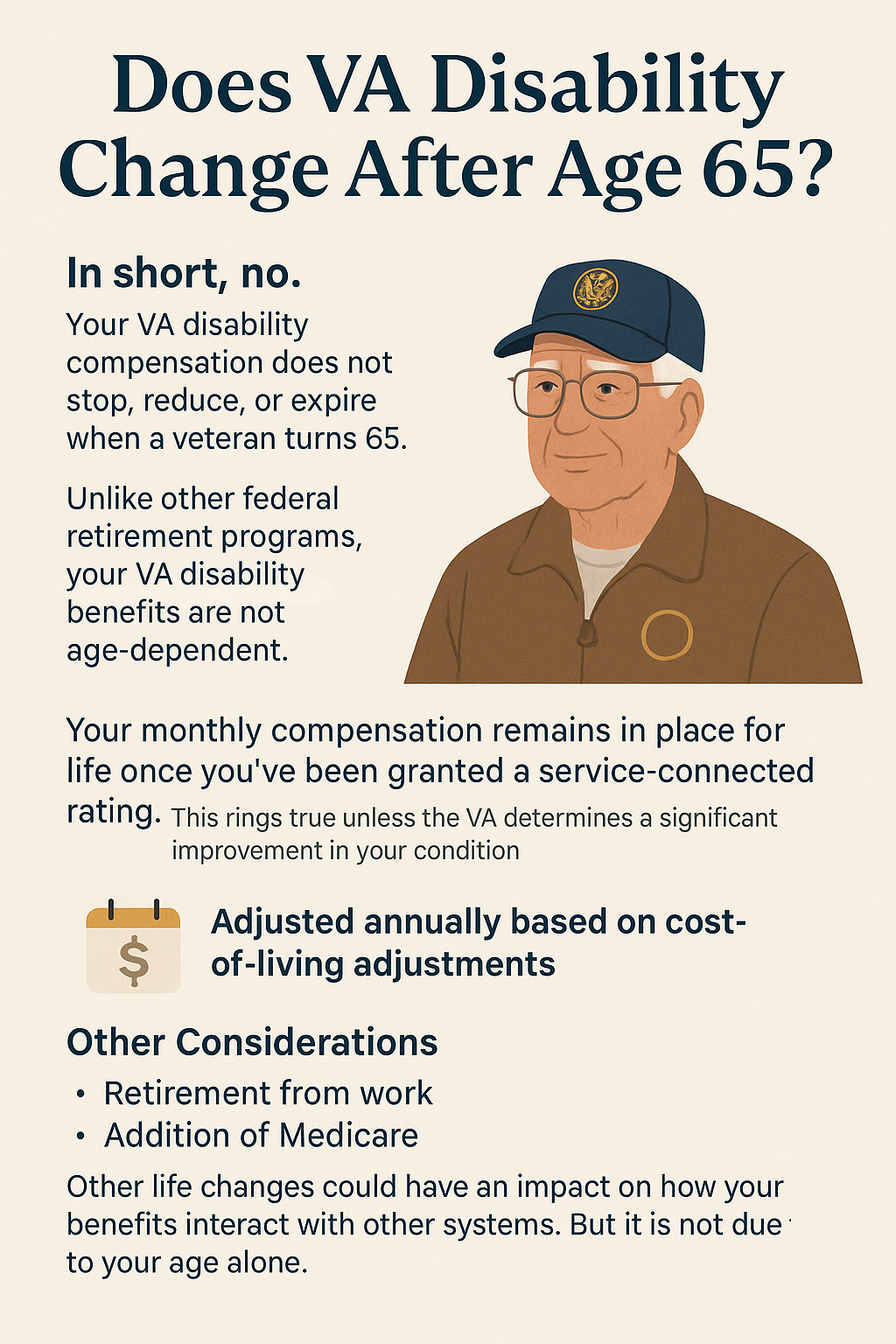 Does VA Disability Change After Age 65?

In short, no.

Your VA disability compensation does not stop, reduce, or expire when a veteran turns 65.

Unlike other federal retirement programs, your VA disability benefits are not age-dependent.

Your monthly compensation remains in place for life once you've been granted a service-connected rating. This rings true unless the VA determines a significant improvement in your condition

$

Adjusted annually based on cost-of-living adjustments

Other Considerations

• Retirement from work
• Addition of Medicare

Other life changes could have an impact on how your benefits interact with other systems. But it is not due to your age alone.