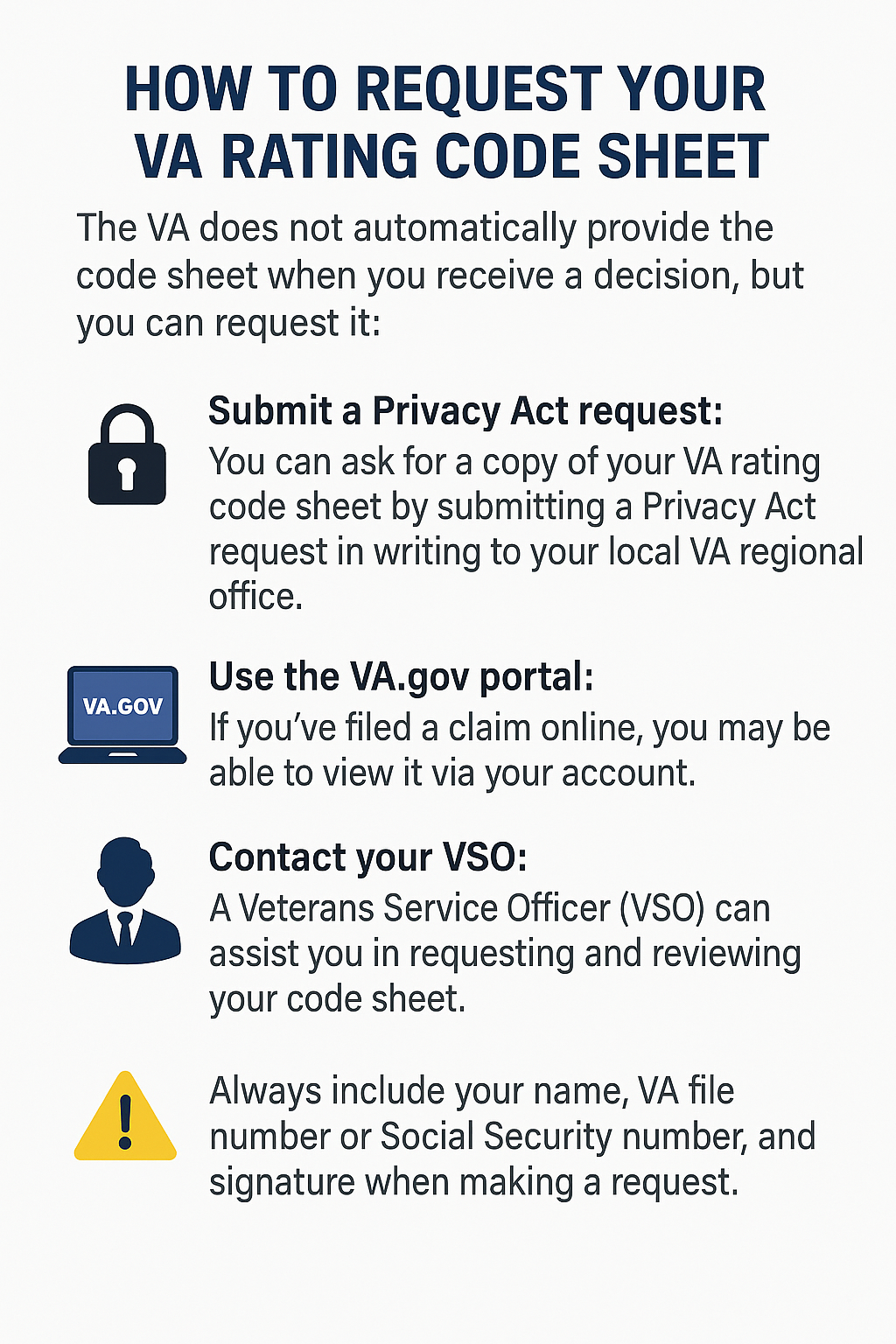 HOW TO REQUEST YOUR VA RATING CODE SHEET

The VA does not automatically provide the code sheet when you receive a decision, but you can request it:

Submit a Privacy Act request:
You can ask for a copy of your VA rating code sheet by submitting a Privacy Act request in writing to your local VA regional office.

VA.GOV

Use the VA.gov portal:
If you've filed a claim online, you may be able to view it via your account.

Contact your VSO:
A Veterans Service Officer (VSO) can assist you in requesting and reviewing your code sheet.

Always include your name, VA file number or Social Security number, and signature when making a request.