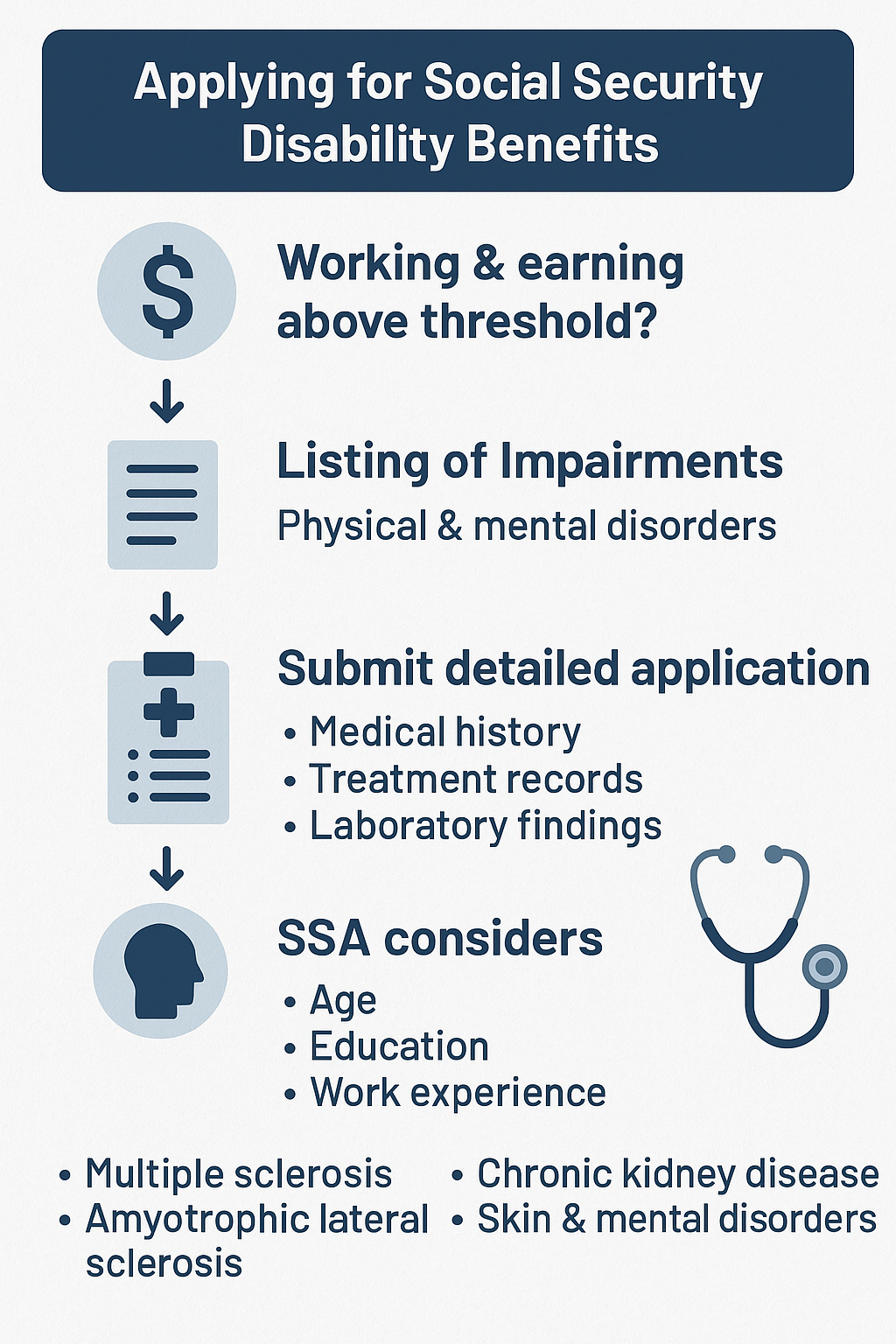 Applying for Social Security Disability Benefits

$

Working & earning above threshold?

Listing of Impairments

Physical & mental disorders

Submit detailed application

• Medical history
• Treatment records
• Laboratory findings

SSA considers

• Age
• Education
• Work experience

• Multiple sclerosis
• Amyotrophic lateral sclerosis

• Chronic kidney disease
• Skin & mental disorders